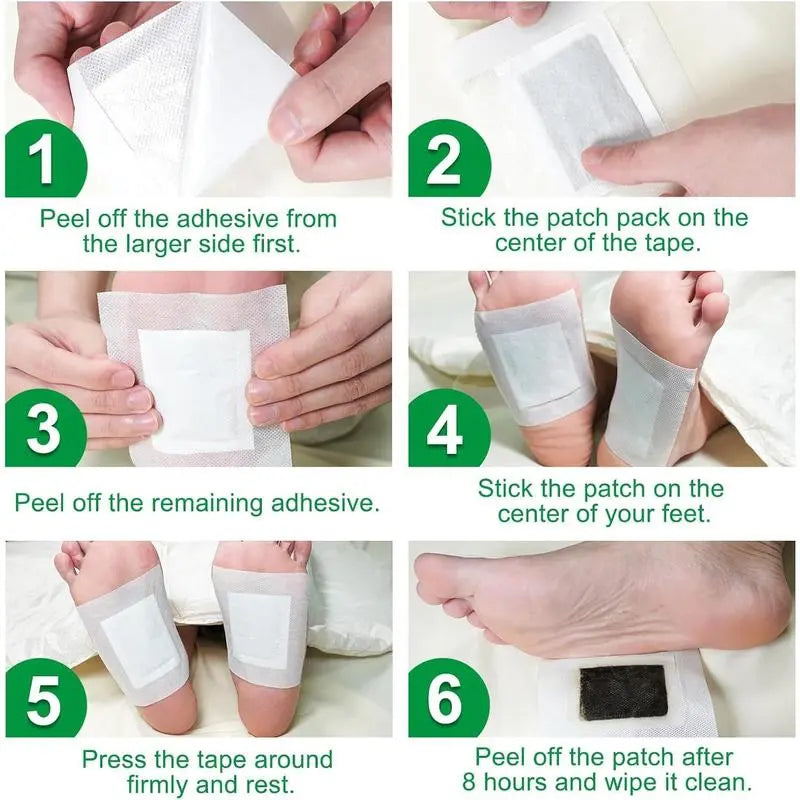 1

Peel off the adhesive from the larger side first.

2

Stick the patch pack on the center of the tape.

3

Peel off the remaining adhesive.

4

Stick the patch on the center of your feet.

5

Press the tape around firmly and rest.

6

Peel off the patch after 8 hours and wipe it clean.