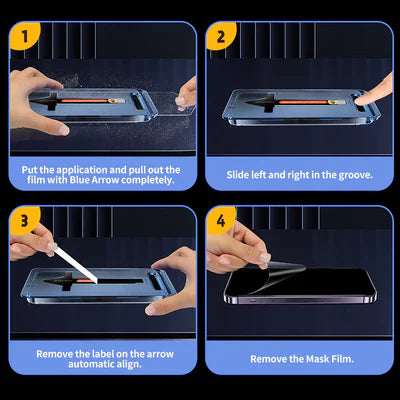 1

Put the application and pull out the film with Blue Arrow completely.

2

Slide left and right in the groove.

3

Remove the label on the arrow automatic align.

4

Remove the Mask Film.